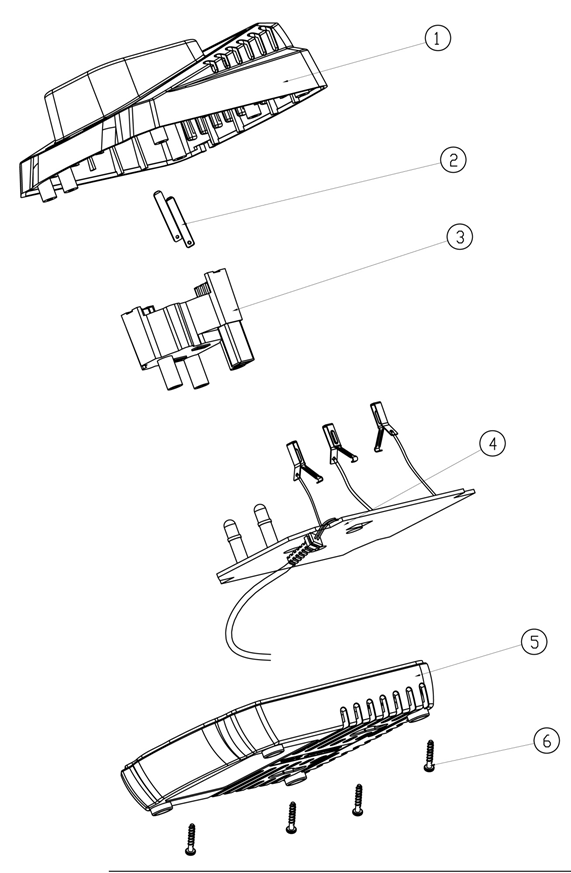 1
2
3
4
5
6